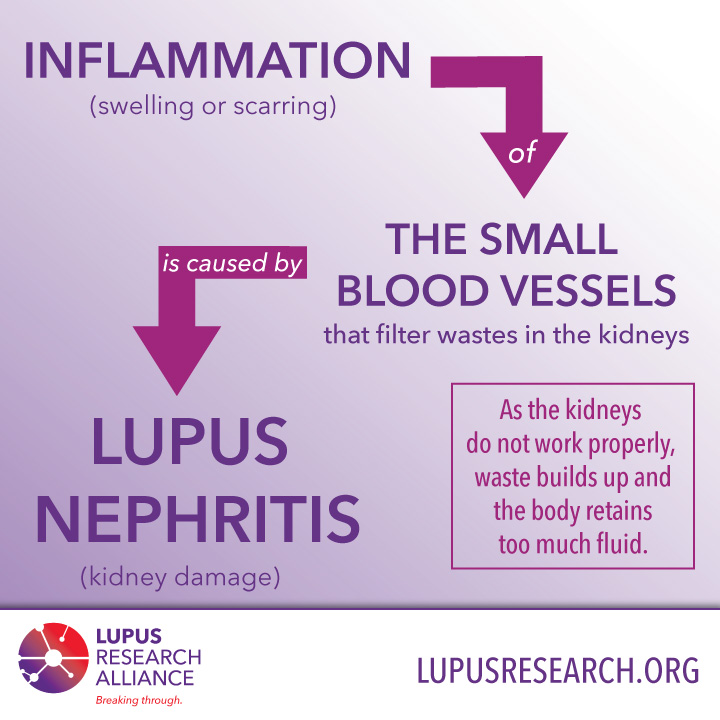 INFLAMMATION
(swelling or scarring)

of

THE SMALL BLOOD VESSELS
that filter wastes in the kidneys

is caused by

LUPUS NEPHRITIS
(kidney damage)

As the kidneys do not work properly, waste builds up and the body retains too much fluid.

LUPUS RESEARCH ALLIANCE
Breaking through.

LUPUSRESEARCH.ORG