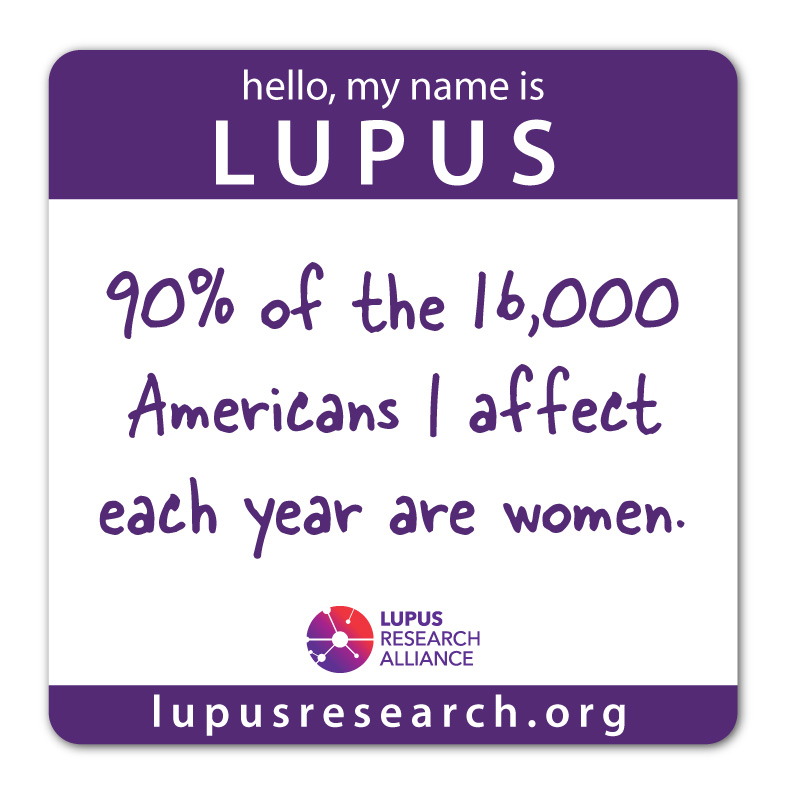 hello, my name is
LUPUS

90% of the 16,000 Americans I affect each year are women.

LUPUS
RESEARCH
ALLIANCE

lupusresearch.org